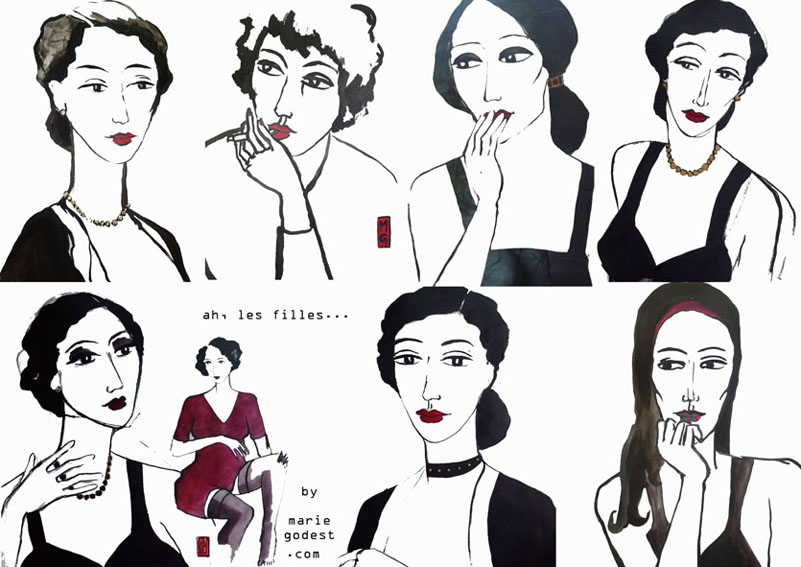 ah, les filles...

by

marie godest .com